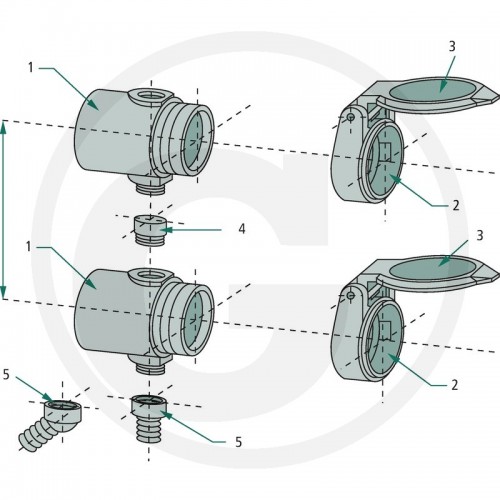 1
3
2
4
1
3
2
5
5