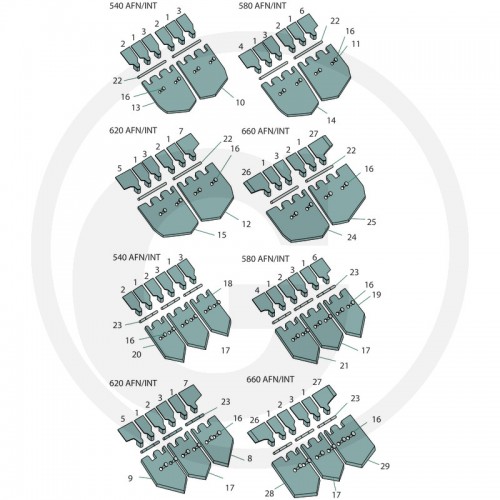 540 AFN/INT
2 1 3 2 1 3
22
16
13
10

580 AFN/INT
4 1 3 2 1 6
22
16
11
14

620 AFN/INT
5 1 3 2 1 7
22
16
12
15

660 AFN/INT
26 1 3 2 1 27
22
16
25
24

540 AFN/INT
2 1 2 3 1 3
18
23
16
20
17

580 AFN/INT
4 1 2 3 1 6
23
16
19
17
21

620 AFN/INT
5 1 2 3 1 7
23
16
8
9
17

660 AFN/INT
26 1 2 3 1 27
23
16
29
28
17