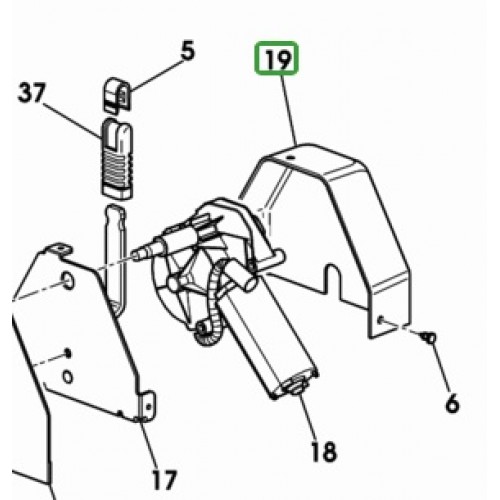 5
19
37
6
18
17