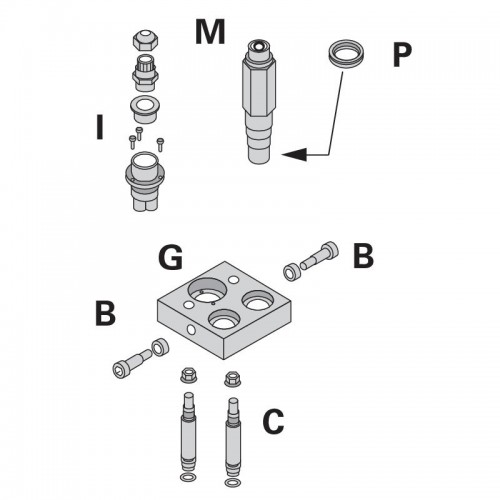 M

P

I

G

B

B

C